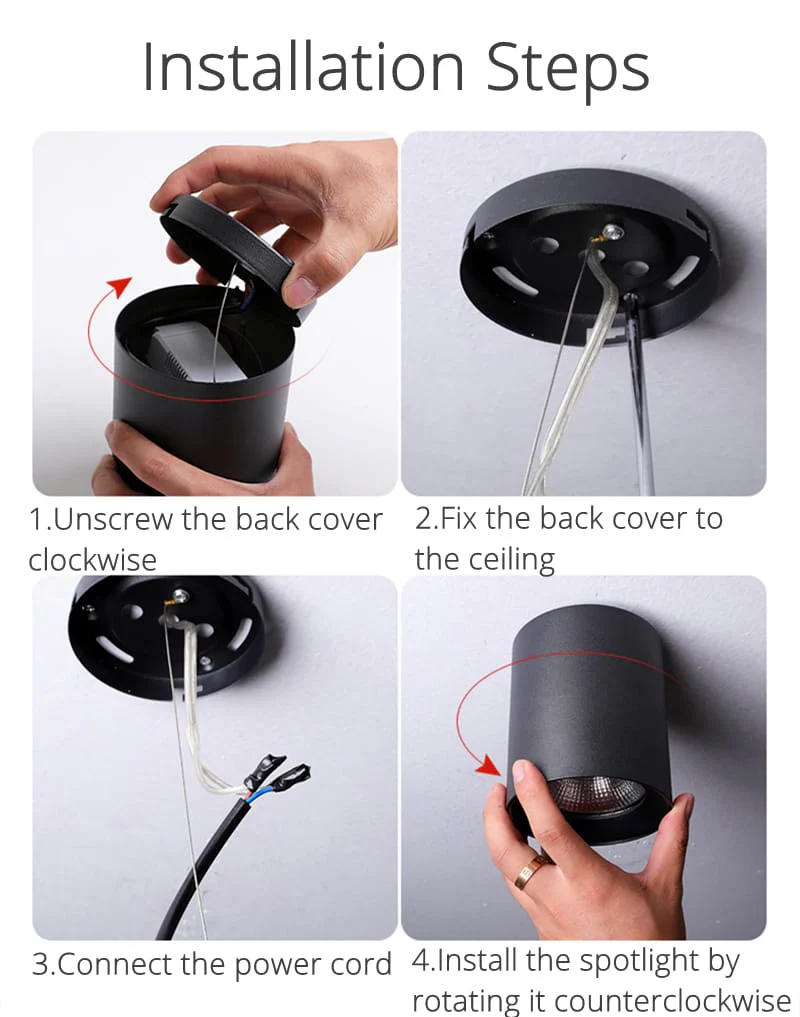 Installation Steps

1.Unscrew the back cover clockwise

2.Fix the back cover to the ceiling

3.Connect the power cord

4.Install the spotlight by rotating it counterclockwise